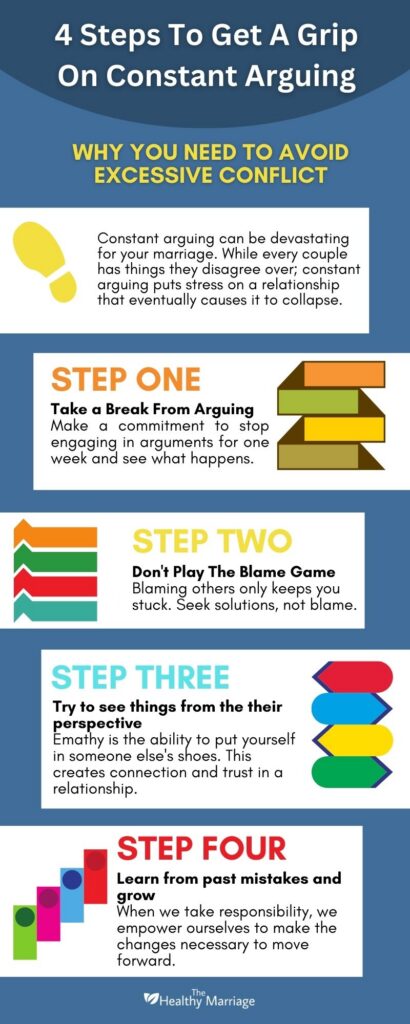 4 Steps To Get A Grip On Constant Arguing

WHY YOU NEED TO AVOID EXCESSIVE CONFLICT

Constant arguing can be devastating for your marriage. While every couple has things they disagree over; constant arguing puts stress on a relationship that eventually causes it to collapse.

STEP ONE

Take a Break From Arguing
Make a commitment to stop engaging in arguments for one week and see what happens.

STEP TWO

Don't Play The Blame Game
Blaming others only keeps you stuck. Seek solutions, not blame.

STEP THREE

Try to see things from the their perspective
Emathy is the ability to put yourself in someone else's shoes. This creates connection and trust in a relationship.

STEP FOUR

Learn from past mistakes and grow
When we take responsibility, we empower ourselves to make the changes necessary to move forward.

The Healthy Marriage